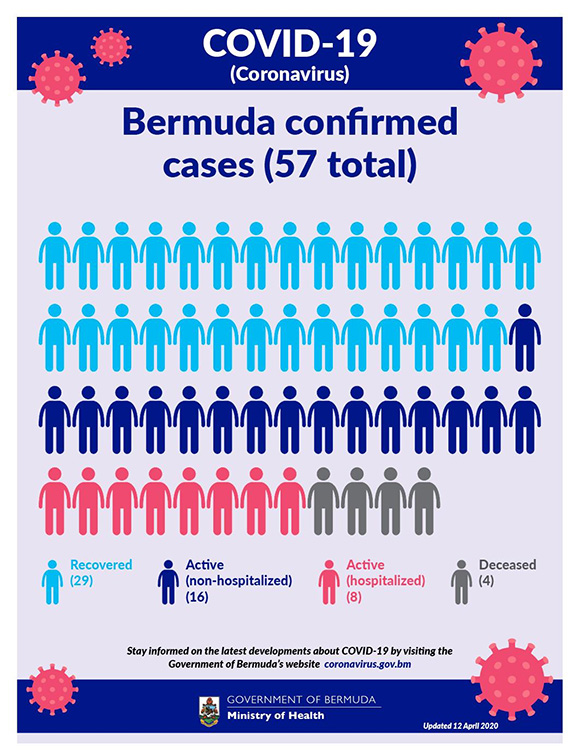 COVID-19
(Coronavirus)

Bermuda confirmed cases (57 total)

Recovered (29)

Active (non-hospitalized) (16)

Active (hospitalized) (8)

Deceased (4)

Stay informed on the latest developments about COVID-19 by visiting the Government of Bermuda's website coronavirus.gov.bm

GOVERNMENT OF BERMUDA
Ministry of Health

Updated 12 April 2020